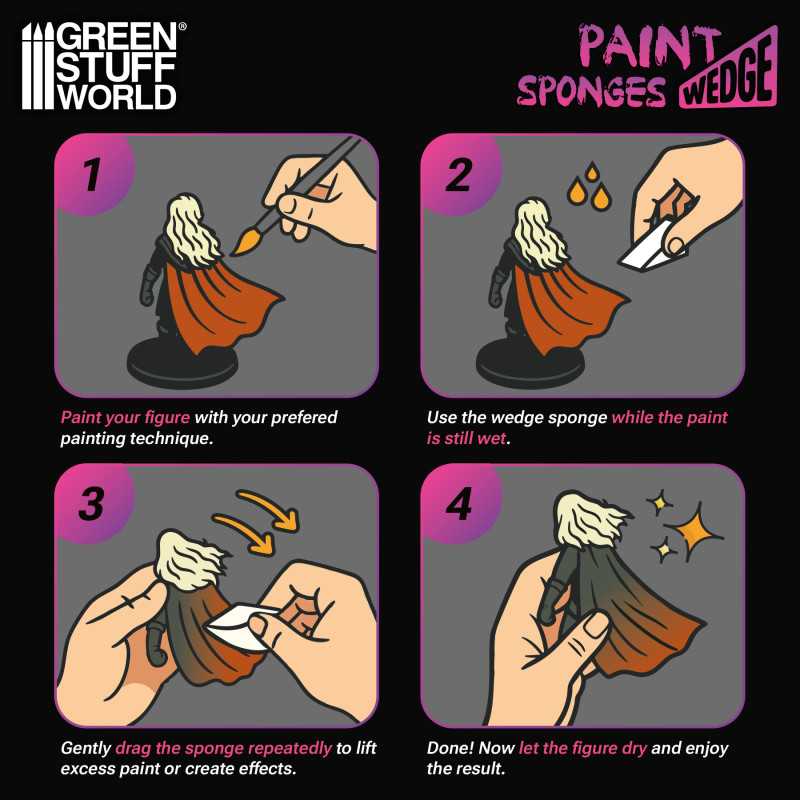 GREEN STUFF WORLD®

PAINT SPONGES WEDGE

1

Paint your figure with your prefered painting technique.

2

Use the wedge sponge while the paint is still wet.

3

Gently drag the sponge repeatedly to lift excess paint or create effects.

4

Done! Now let the figure dry and enjoy the result.